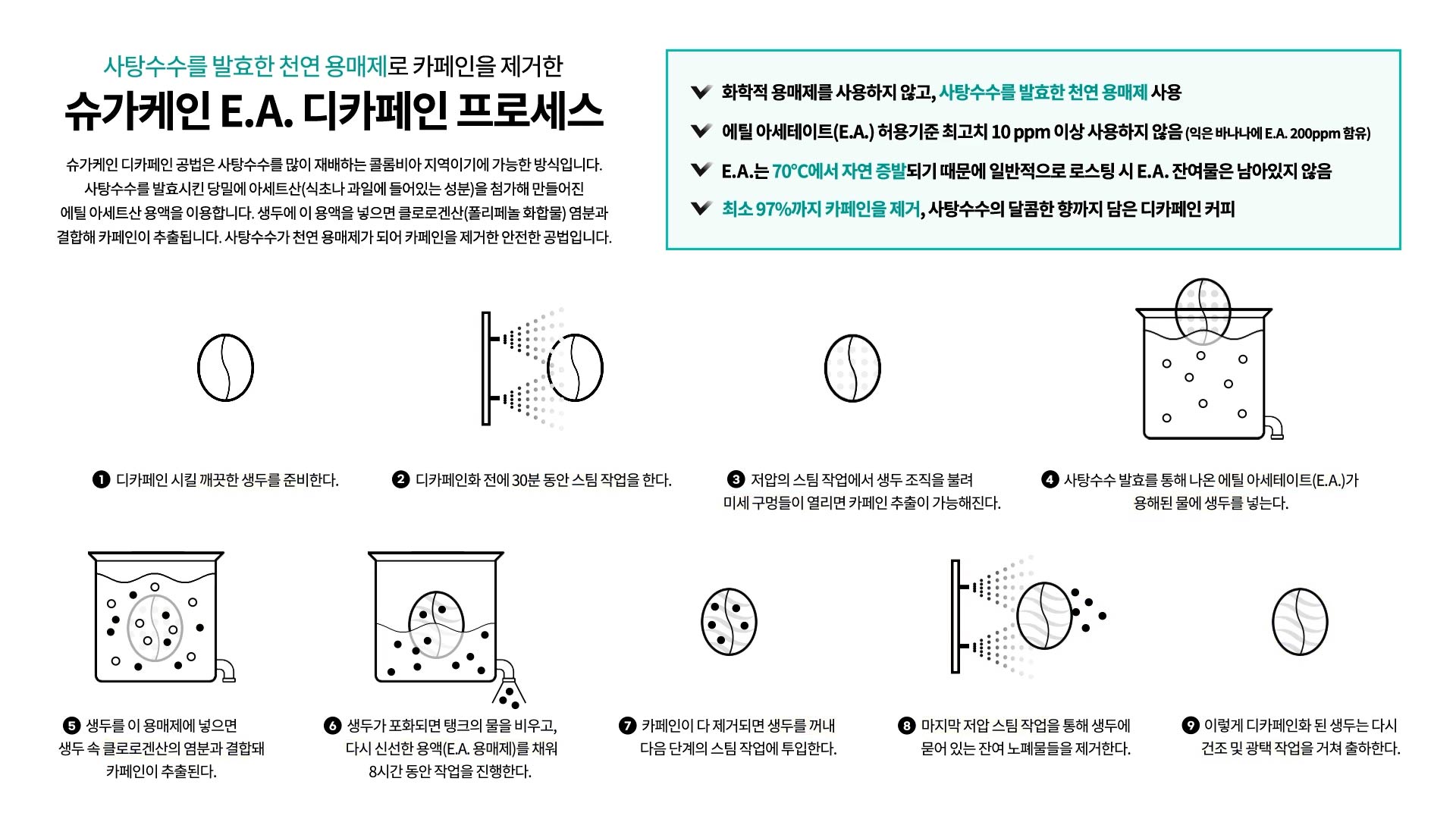 사탕수수를 발효한 천연 용매제로 카페인을 제거한

슈가케인 E.A. 디카페인 프로세스

슈가케인 디카페인 공법은 사탕수수를 많이 재배하는 콜롬비아 지역이기에 가능한 방식입니다. 사탕수수를 발효시킨 당밀에 아세트산(식초나 과일에 들어있는 성분)을 첨가해 만들어진 에틸 아세트산 용액을 이용합니다. 생두에 이 용액을 넣으면 클로로겐산(폴리페놀 화합물) 염분과 결합해 카페인이 추출됩니다. 사탕수수가 천연 용매제가 되어 카페인을 제거한 안전한 공법입니다.

화학적 용매제를 사용하지 않고, 사탕수수를 발효한 천연 용매제 사용

에틸 아세테이트(E.A.) 허용기준 최고치 10 ppm 이상 사용하지 않음 (익은 바나나에 E.A. 200ppm 함유)

E.A.는 70°C에서 자연 증발되기 때문에 일반적으로 로스팅 시 E.A. 잔여물은 남아있지 않음

최소 97%까지 카페인을 제거, 사탕수수의 달콤한 향까지 담은 디카페인 커피

❶ 디카페인 시킬 깨끗한 생두를 준비한다.

❷ 디카페인화 전에 30분 동안 스팀 작업을 한다.

❸ 저압의 스팀 작업에서 생두 조직을 불려 미세 구멍들이 열리면 카페인 추출이 가능해진다.

❹ 사탕수수 발효를 통해 나온 에틸 아세테이트(E.A.)가 용해된 물에 생두를 넣는다.

❺ 생두를 이 용매제에 넣으면 생두 속 클로로겐산의 염분과 결합돼 카페인이 추출된다.

❻ 생두가 포화되면 탱크의 물을 비우고, 다시 신선한 용액(E.A. 용매제)를 채워 8시간 동안 작업을 진행한다.

❼ 카페인이 다 제거되면 생두를 꺼내 다음 단계의 스팀 작업에 투입한다.

❽ 마지막 저압 스팀 작업을 통해 생두에 묻어 있는 잔여 노폐물들을 제거한다.

❾ 이렇게 디카페인화 된 생두는 다시 건조 및 광택 작업을 거쳐 출하한다.